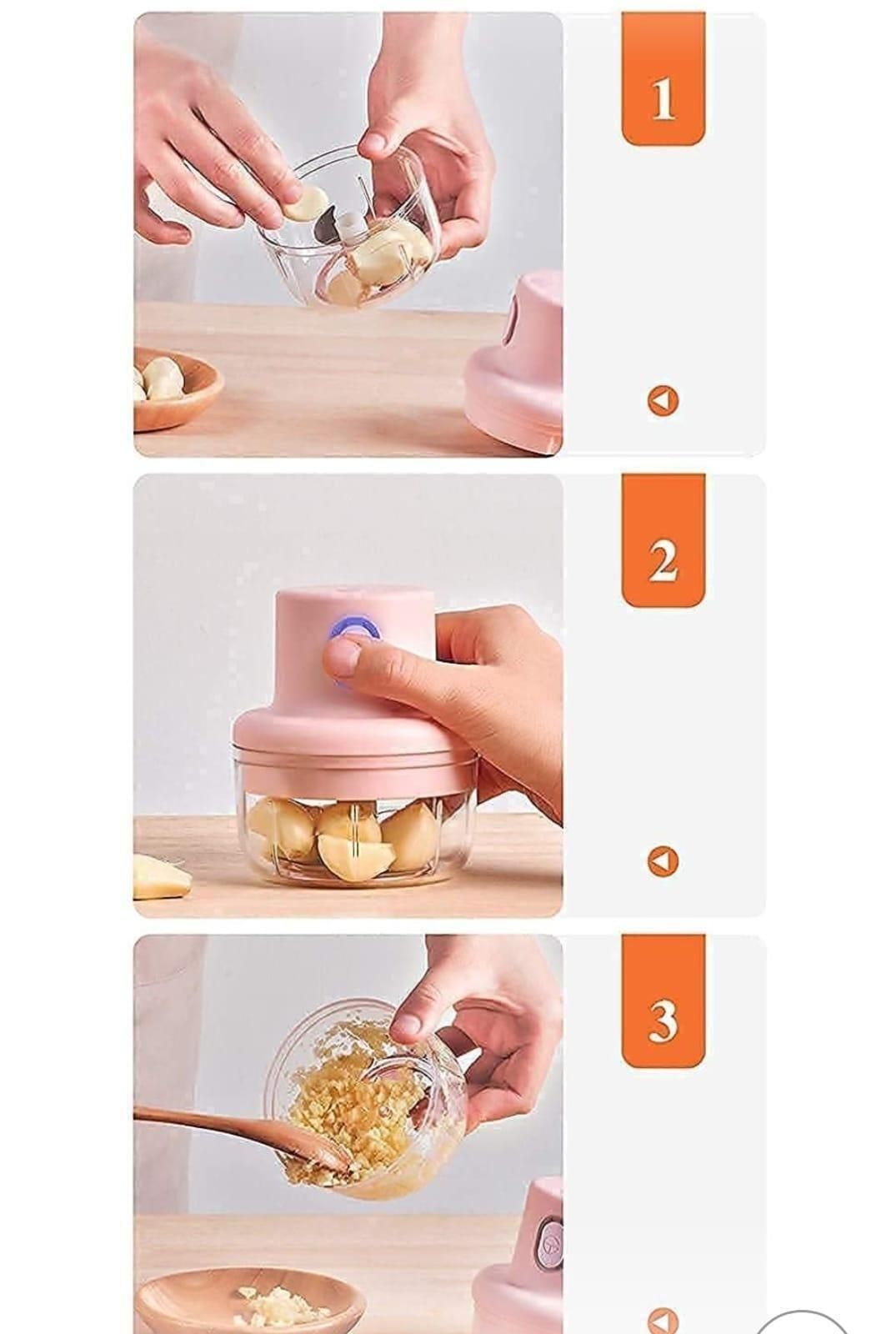 1

2

3